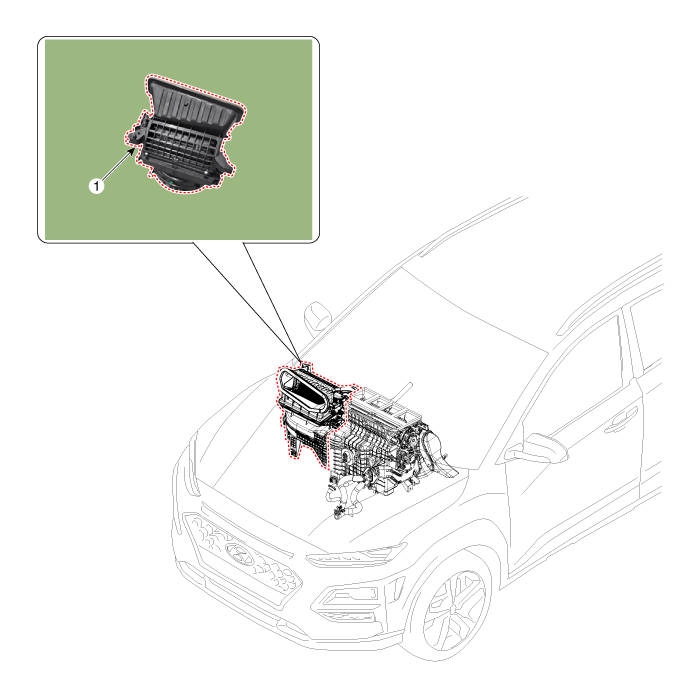 1