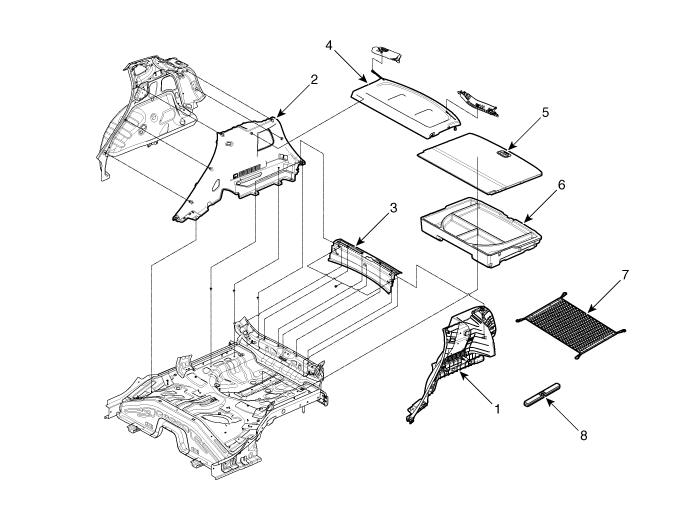 4
2
5
6
3
7
1
8