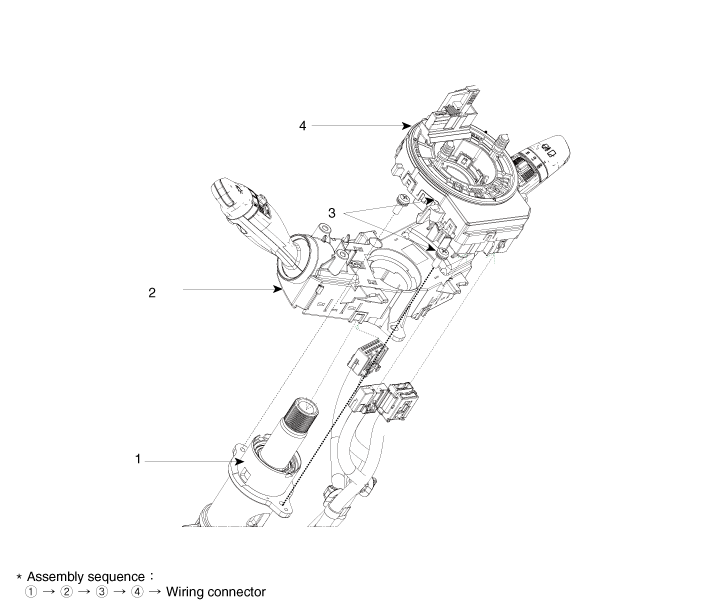 4

3

2

1

* Assembly sequence :
① → ② → ③ → ④ → Wiring connector