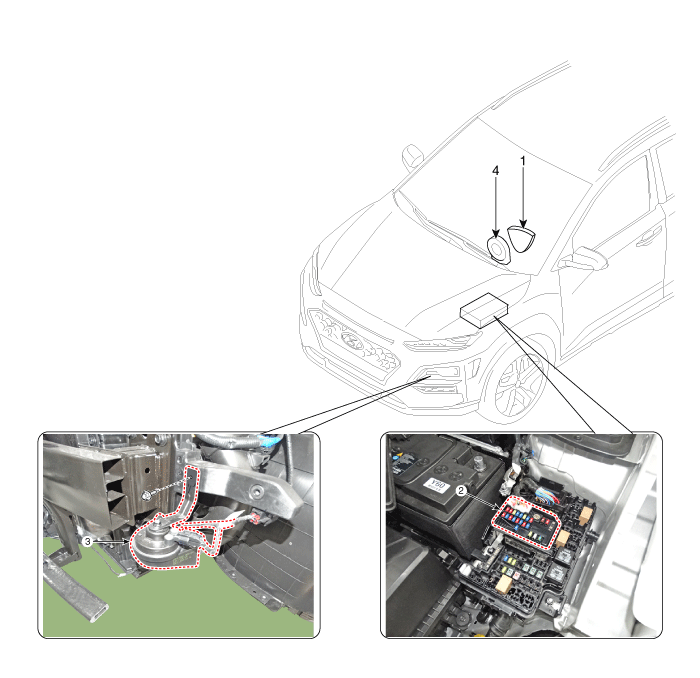 4
1
3
2
Y60