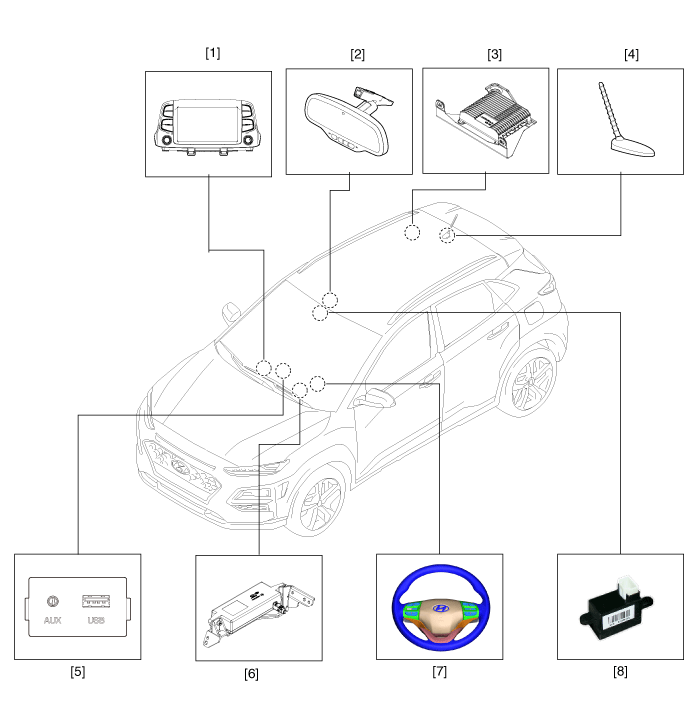 [1]

[2]

[3]

[4]

AUX

USB

[5]

[6]

[7]

[8]