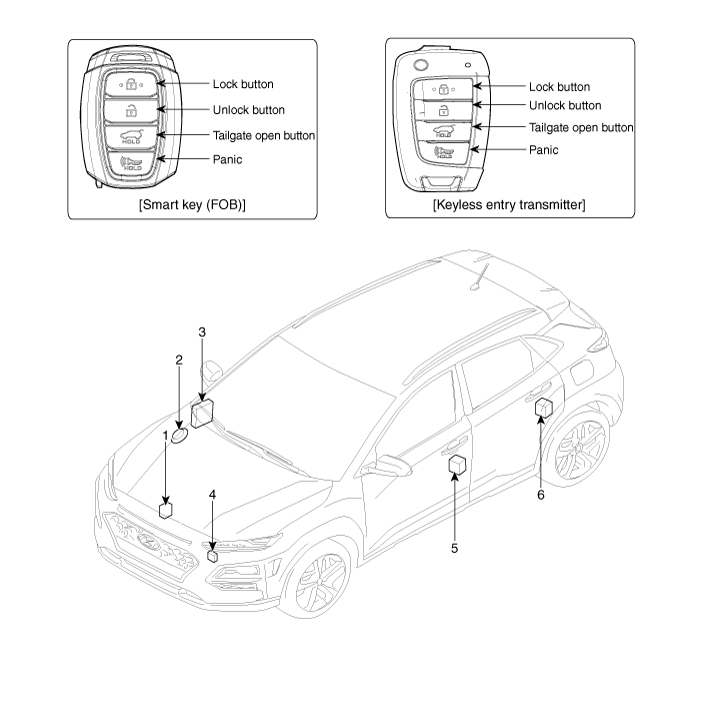 HOLD
HOLD
Lock button
Unlock button
Tailgate open button
Panic
[Smart key (FOB)]

HOLD
HOLD
Lock button
Unlock button
Tailgate open button
Panic
[Keyless entry transmitter]

3
2
1
4
5
6