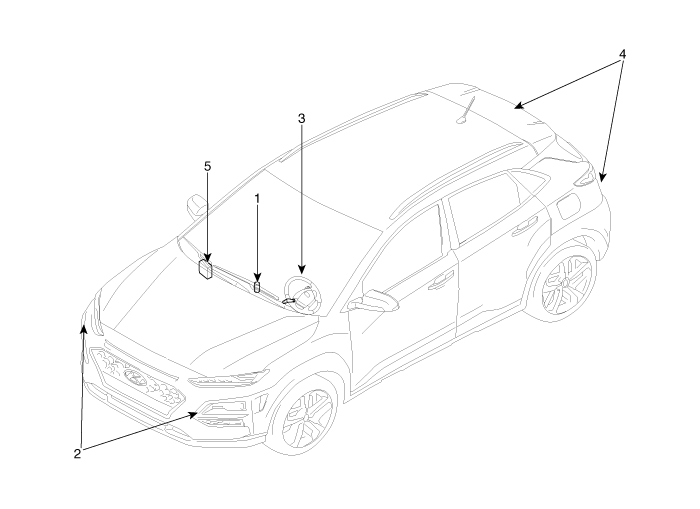 4
3
5
1
2