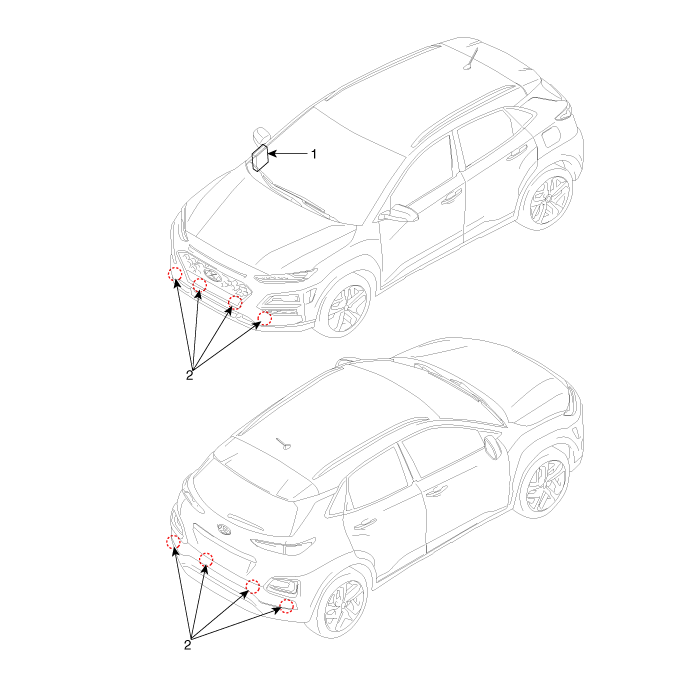 1

2

2