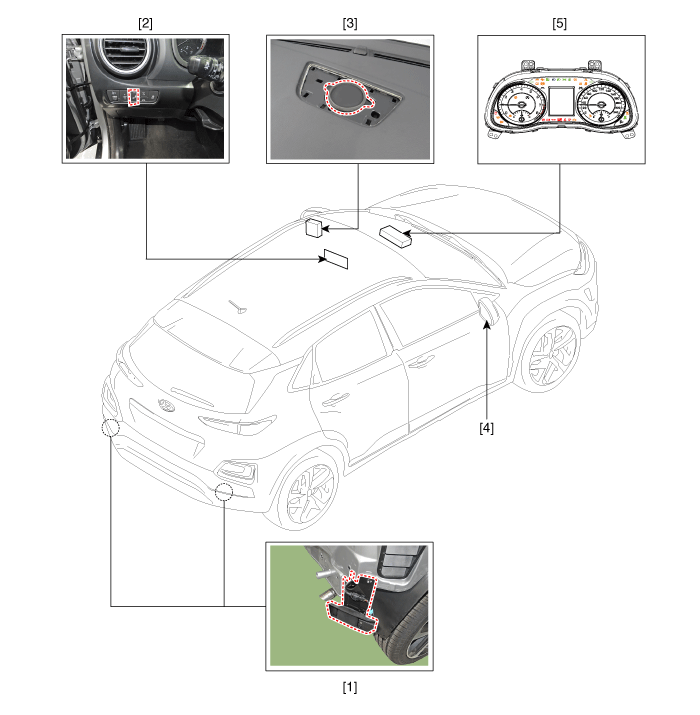 [2]

[3]

[5]

[4]

[1]