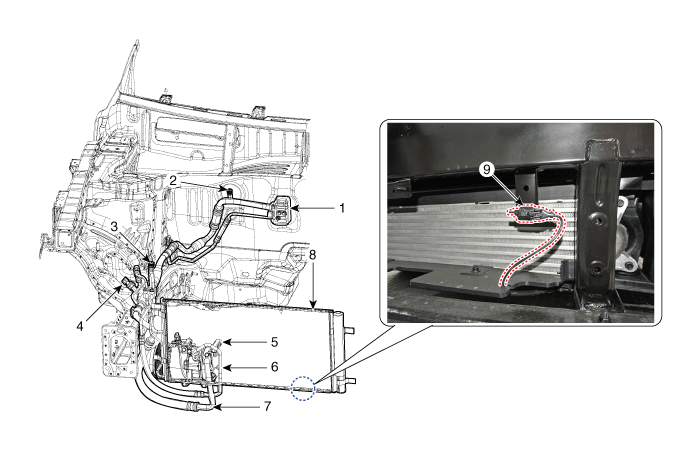 2
1
3
8
4
5
6
7
9