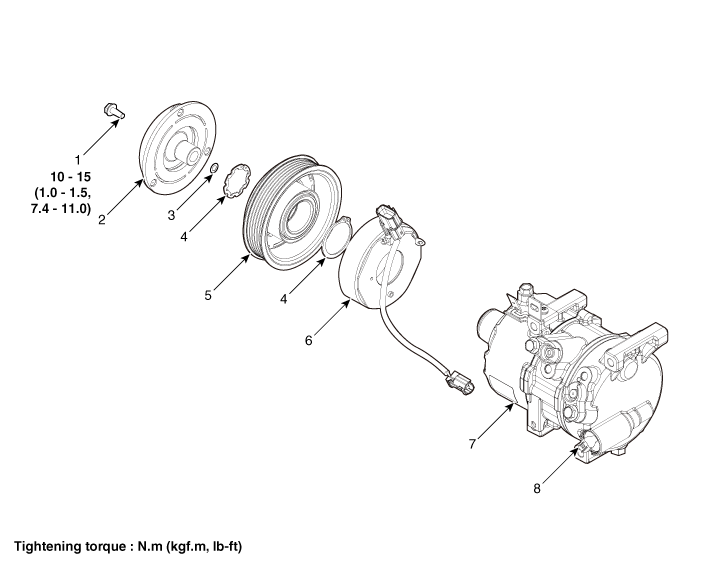 1
10 - 15
(1.0 - 1.5,
7.4 - 11.0)

2

3

4

5

4

6

7

8

Tightening torque : N.m (kgf.m, lb-ft)