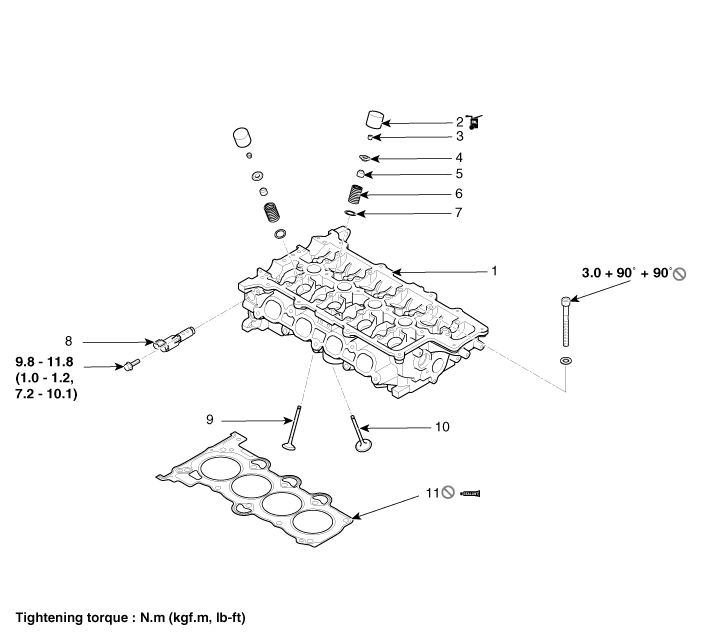 2
3
4
5
6
7
1
3.0 + 90° + 90°
8
9.8 - 11.8
(1.0 - 1.2,
7.2 - 10.1)
9
10
11

Tightening torque : N.m (kgf.m, lb-ft)