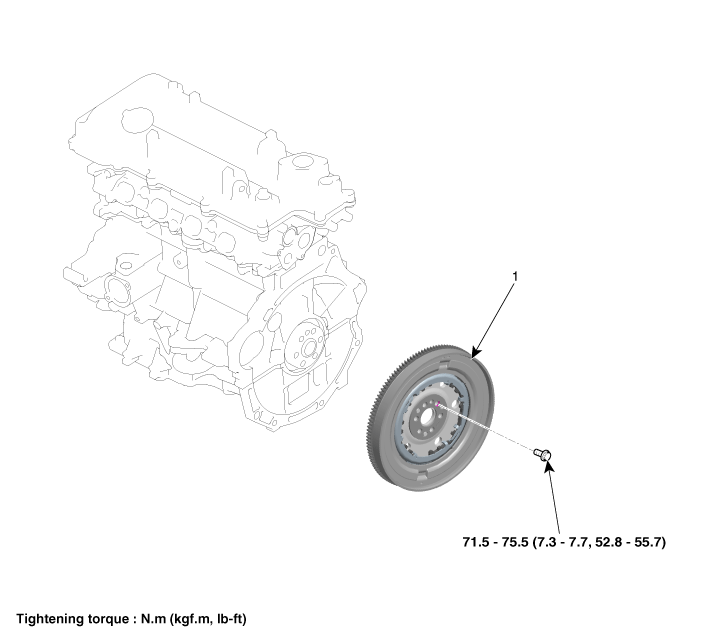 1

71.5 - 75.5 (7.3 - 7.7, 52.8 - 55.7)

Tightening torque : N.m (kgf.m, lb-ft)