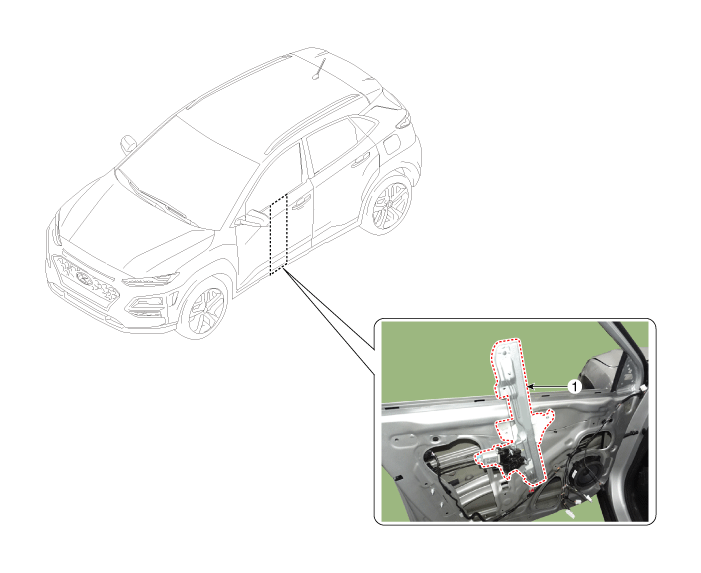 1