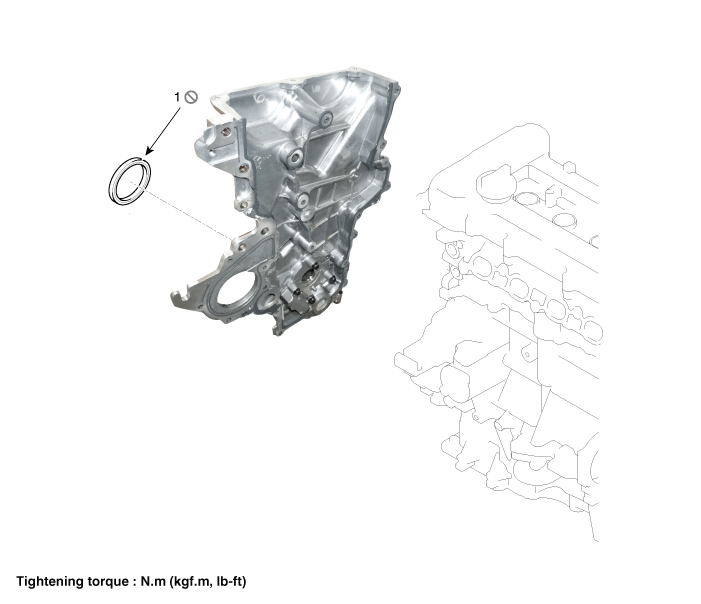 1

Tightening torque : N.m (kgf.m, lb-ft)