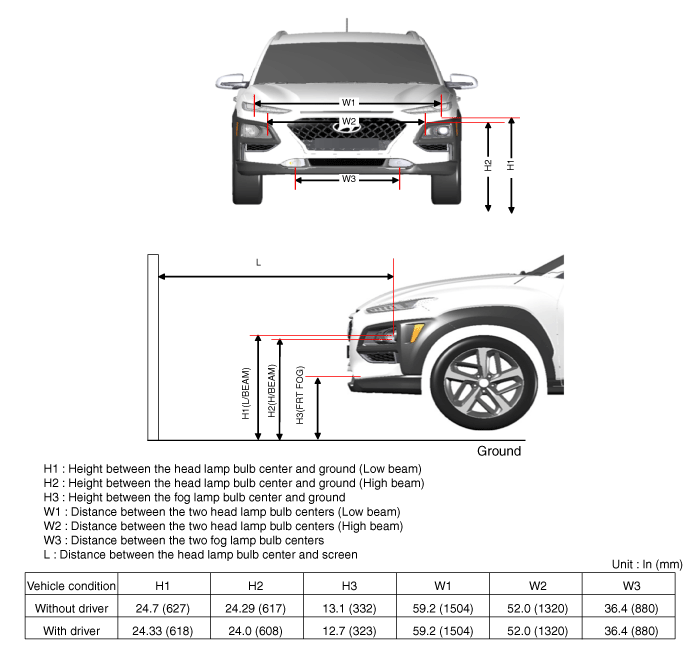 W1
W2
W3
H2
H1

L

H1(L/BEAM)
H2(H/BEAM)
H3(FRT FOG)

Ground

H1 : Height between the head lamp bulb center and ground (Low beam)
H2 : Height between the head lamp bulb center and ground (High beam)
H3 : Height between the fog lamp bulb center and ground
W1 : Distance between the two head lamp bulb centers (Low beam)
W2 : Distance between the two head lamp bulb centers (High beam)
W3 : Distance between the two fog lamp bulb centers
L : Distance between the head lamp bulb center and screen

Unit : In (mm)

| Vehicle condition | H1 | H2 | H3 | W1 | W2 | W3 |
|---|---|---|---|---|---|---|
| Without driver | 24.7 (627) | 24.29 (617) | 13.1 (332) | 59.2 (1504) | 52.0 (1320) | 36.4 (880) |
| With driver | 24.33 (618) | 24.0 (608) | 12.7 (323) | 59.2 (1504) | 52.0 (1320) | 36.4 (880) |