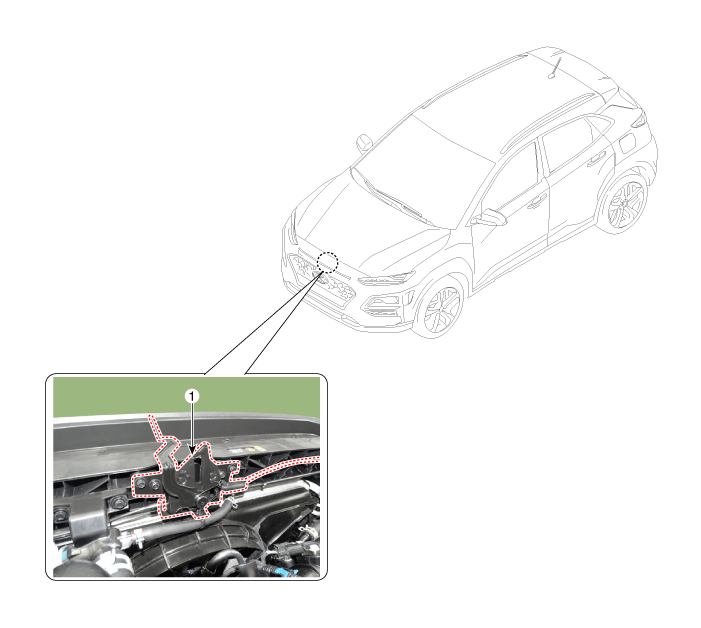 1