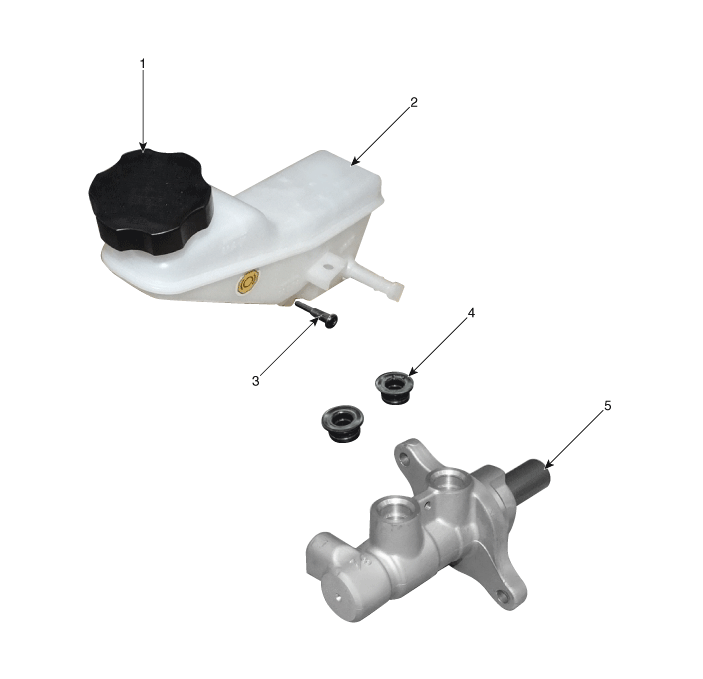 1
2
3
4
5