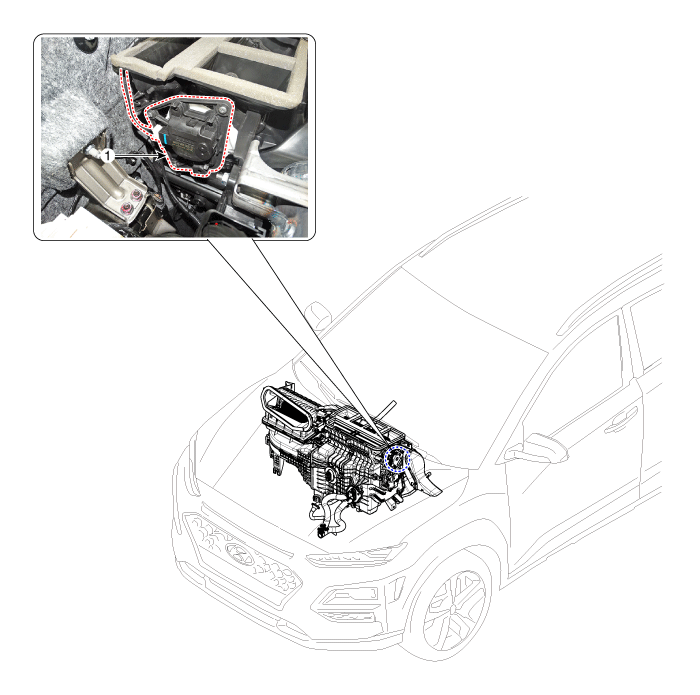 1