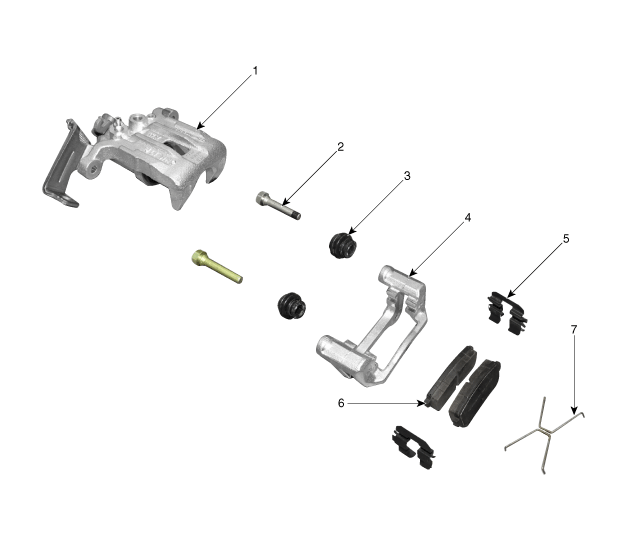 1
2
3
4
5
6
7