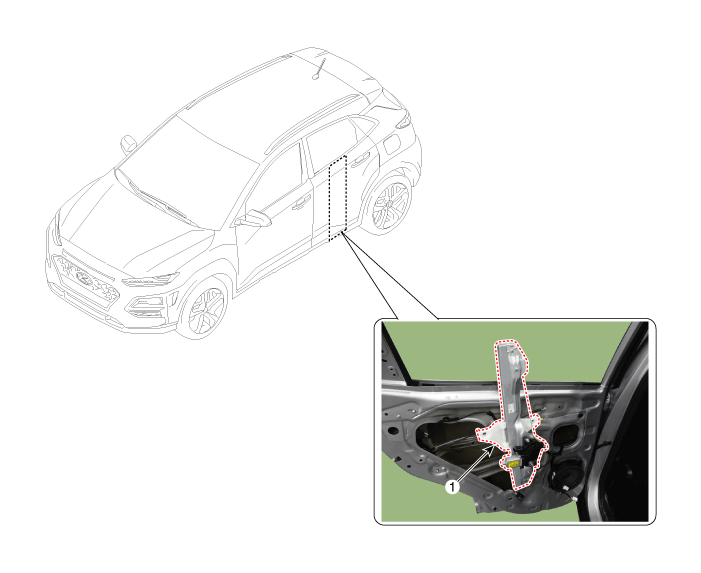 1