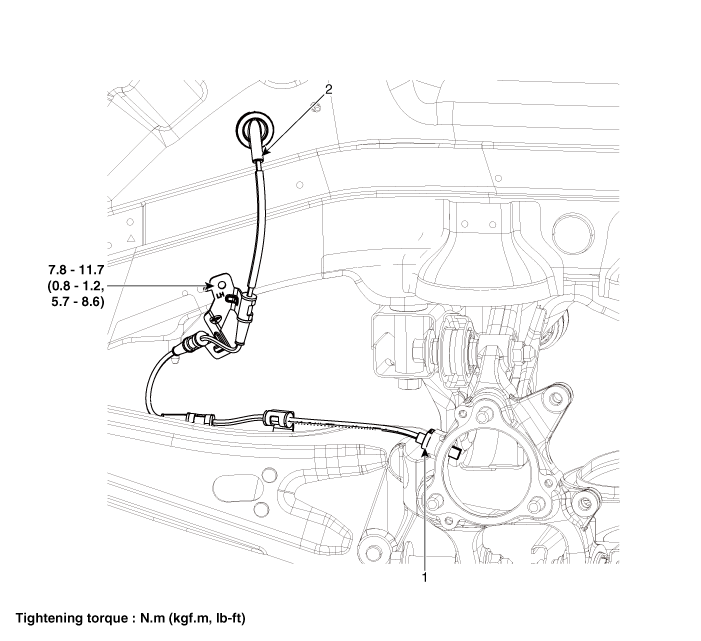 2

7.8 - 11.7
(0.8 - 1.2,
5.7 - 8.6)

1

Tightening torque : N.m (kgf.m, lb-ft)