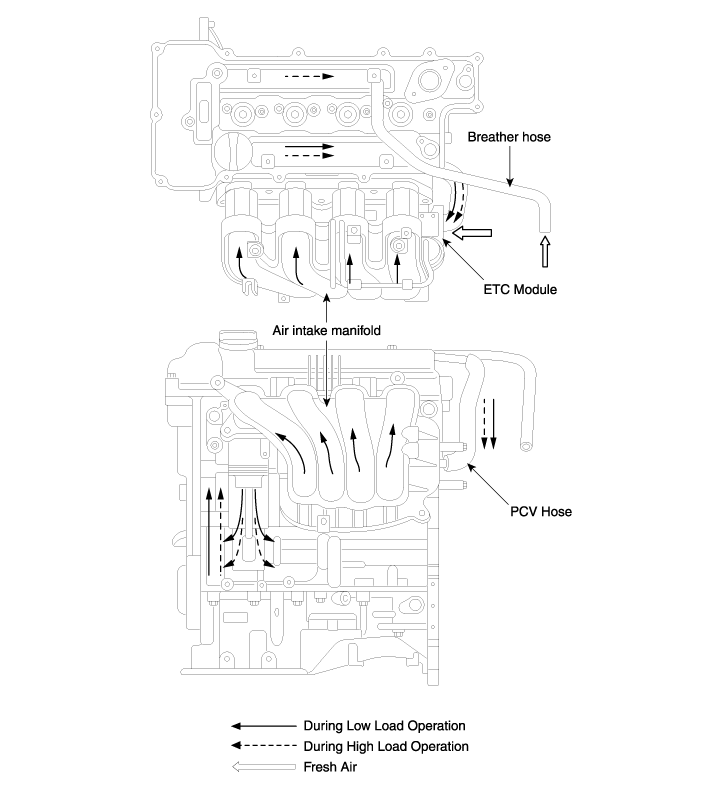 Breather hose

ETC Module

Air intake manifold

PCV Hose

During Low Load Operation
During High Load Operation
Fresh Air