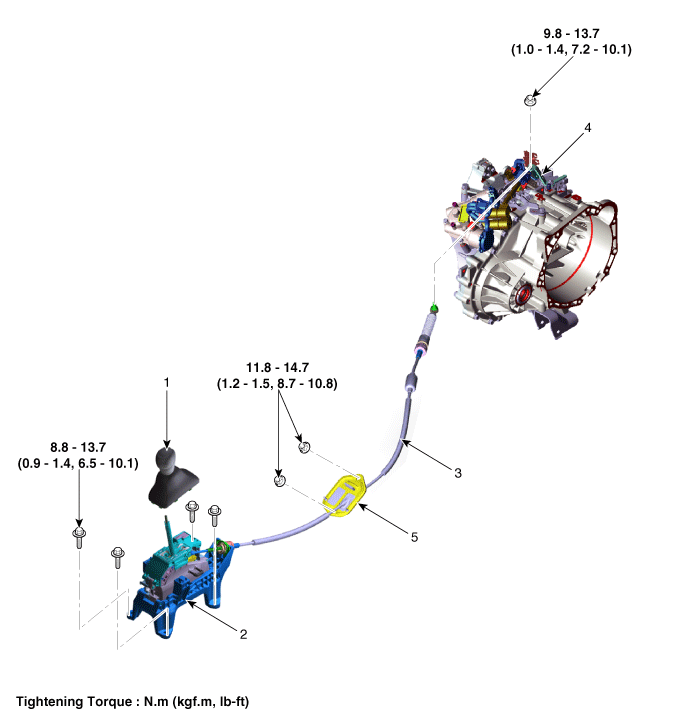 9.8 - 13.7
(1.0 - 1.4, 7.2 - 10.1)

4

11.8 - 14.7
(1.2 - 1.5, 8.7 - 10.8)

1

8.8 - 13.7
(0.9 - 1.4, 6.5 - 10.1)

3

5

2

Tightening Torque : N.m (kgf.m, lb-ft)