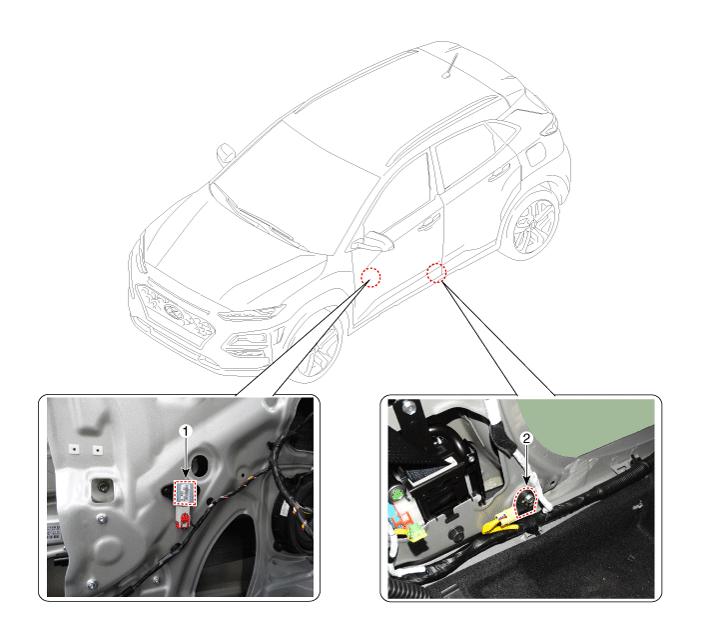 1

2