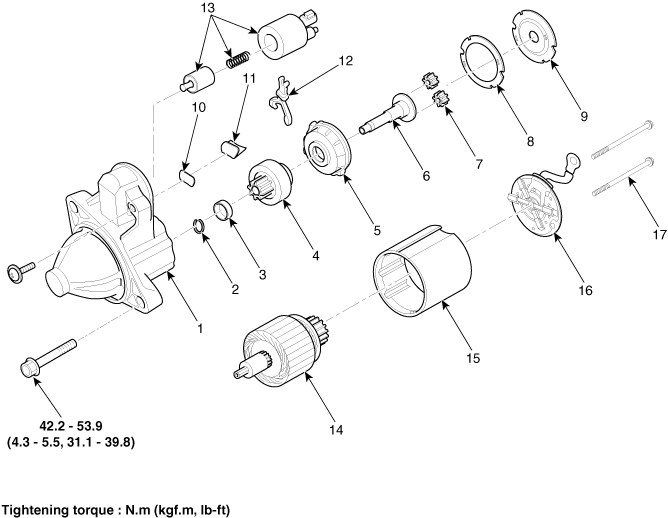 13
12
11
10
9
8
7
6
5
4
3
2
1
17
16
15
14
42.2 - 53.9
(4.3 - 5.5, 31.1 - 39.8)

Tightening torque : N.m (kgf.m, lb-ft)