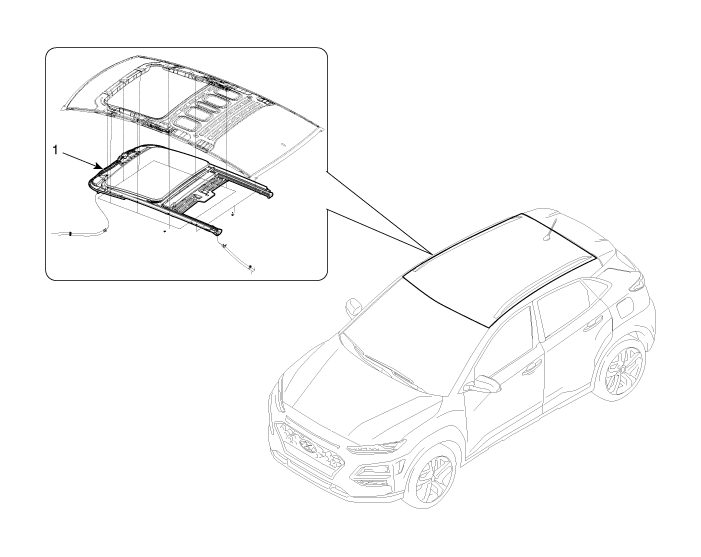 1