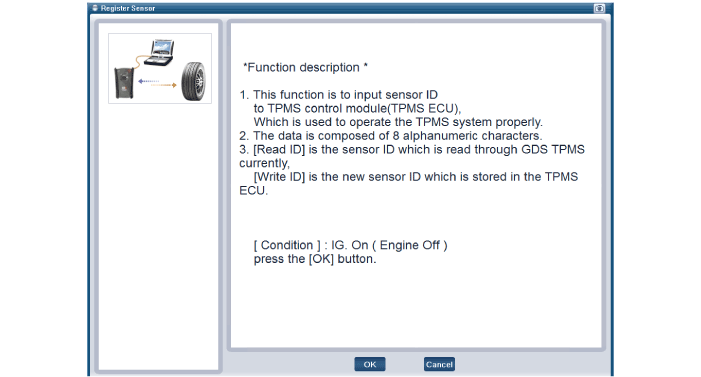 Register Sensor

*Function description *

1. This function is to input sensor ID
to TPMS control module(TPMS ECU),
Which is used to operate the TPMS system properly.
2. The data is composed of 8 alphanumeric characters.
3. [Read ID] is the sensor ID which is read through GDS TPMS currently,
[Write ID] is the new sensor ID which is stored in the TPMS ECU.

[ Condition ] : IG. On ( Engine Off )
press the [OK] button.

OK

Cancel