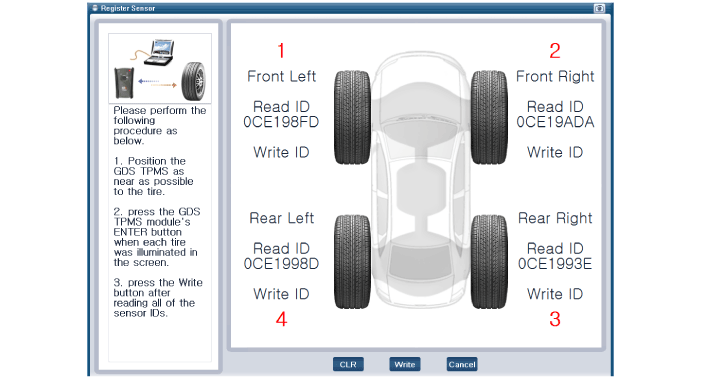 Register Sensor

Please perform the following procedure as below.

1. Position the GDS TPMS as near as possible to the tire.

2. press the GDS TPMS module's ENTER button when each tire was illuminated in the screen.

3. press the Write button after reading all of the sensor IDs.

1
Front Left
Read ID
0CE198FD
Write ID

2
Front Right
Read ID
0CE19ADA
Write ID

Rear Left
Read ID
0CE1998D
Write ID
4

Rear Right
Read ID
0CE1993E
Write ID
3

CLR Write Cancel