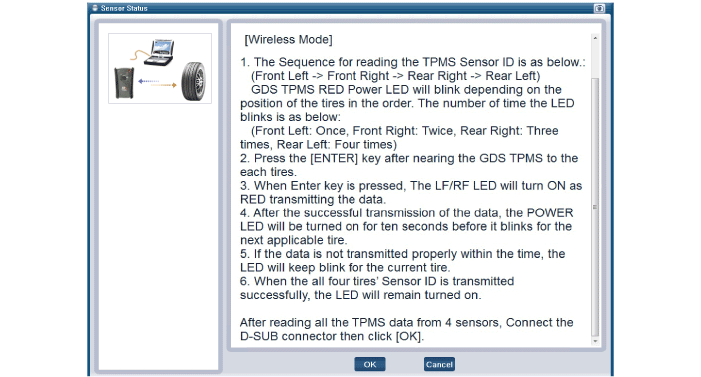 Sensor Status

[Wireless Mode]

1. The Sequence for reading the TPMS Sensor ID is as below.: (Front Left -> Front Right -> Rear Right -> Rear Left) GDS TPMS RED Power LED will blink depending on the position of the tires in the order. The number of time the LED blinks is as below: (Front Left: Once, Front Right: Twice, Rear Right: Three times, Rear Left: Four times)
2. Press the [ENTER] key after nearing the GDS TPMS to the each tires.
3. When Enter key is pressed, The LF/RF LED will turn ON as RED transmitting the data.
4. After the successful transmission of the data, the POWER LED will be turned on for ten seconds before it blinks for the next applicable tire.
5. If the data is not transmitted properly within the time, the LED will keep blink for the current tire.
6. When the all four tires' Sensor ID is transmitted successfully, the LED will remain turned on.

After reading all the TPMS data from 4 sensors, Connect the D-SUB connector then click [OK].

OK

Cancel